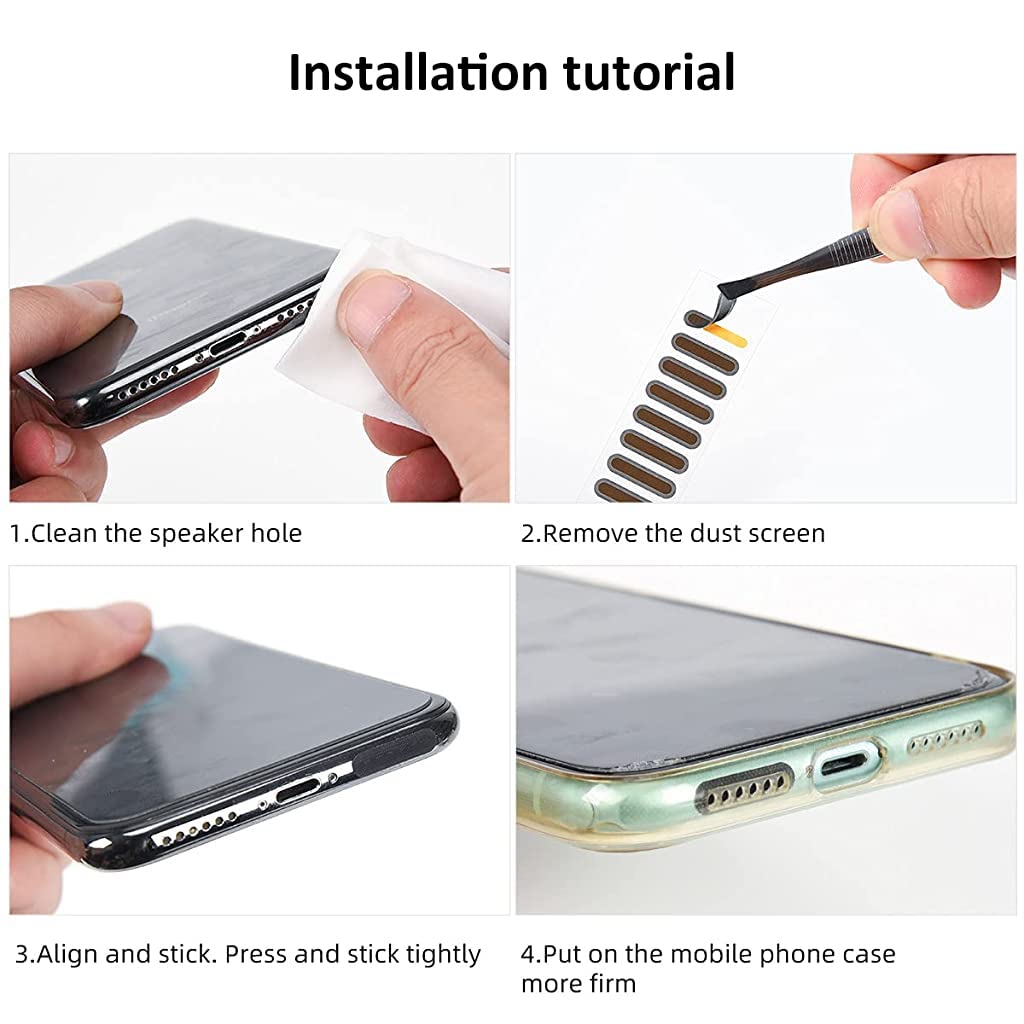 Installation tutorial

1.Clean the speaker hole

2.Remove the dust screen

3.Align and stick. Press and stick tightly

4.Put on the mobile phone case more firm